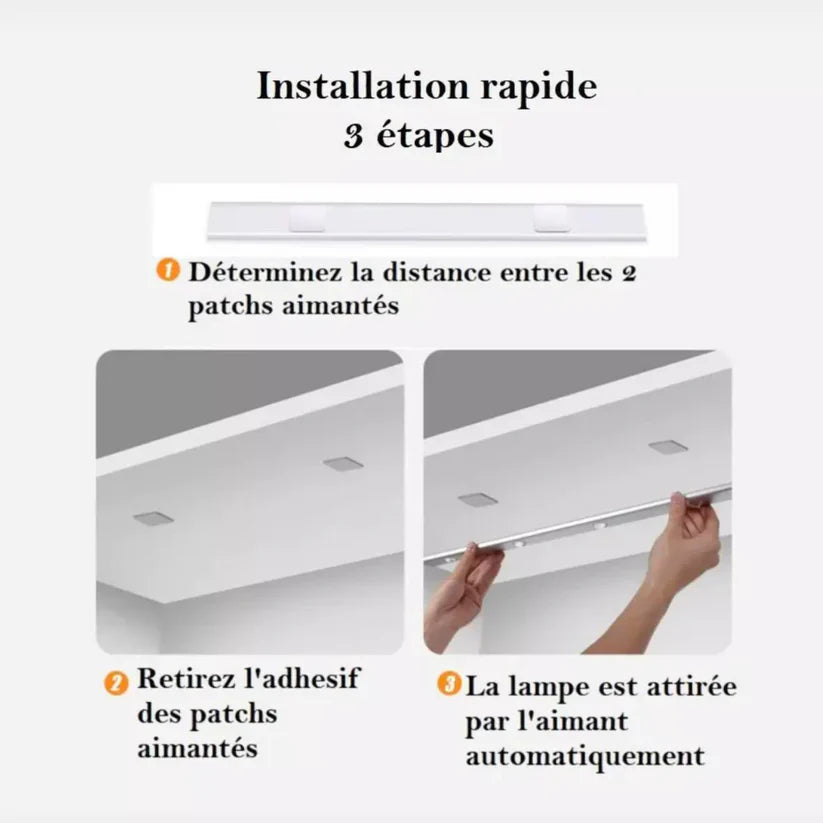 Installation rapide
3 étapes

1 Déterminez la distance entre les 2 patchs aimantés

2 Retirez l'adhesif des patchs aimantés

3 La lampe est attirée par l'aimant automatiquement